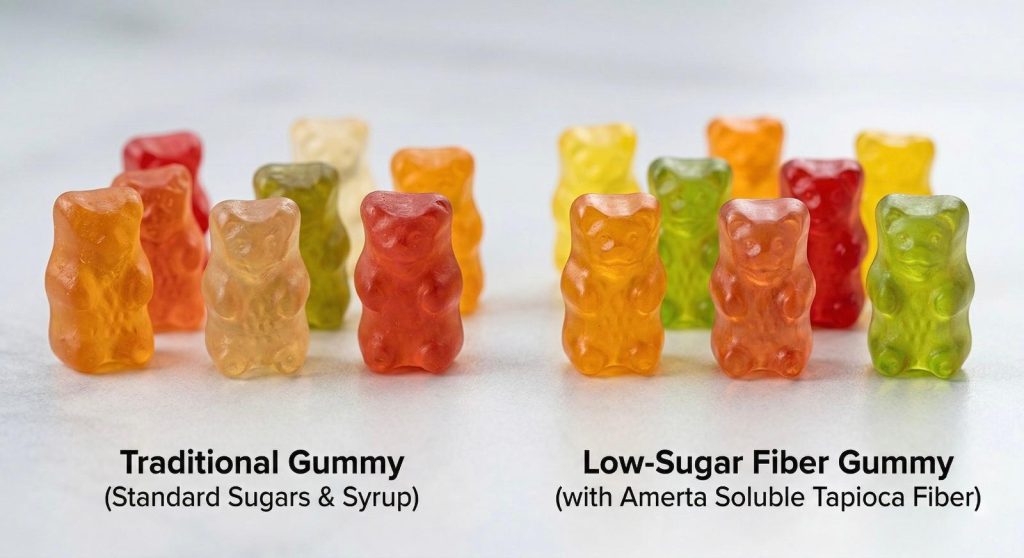 Traditional Gummy
(Standard Sugars & Syrup)

Low-Sugar Fiber Gummy
(with Amerta Soluble Tapioca Fiber)